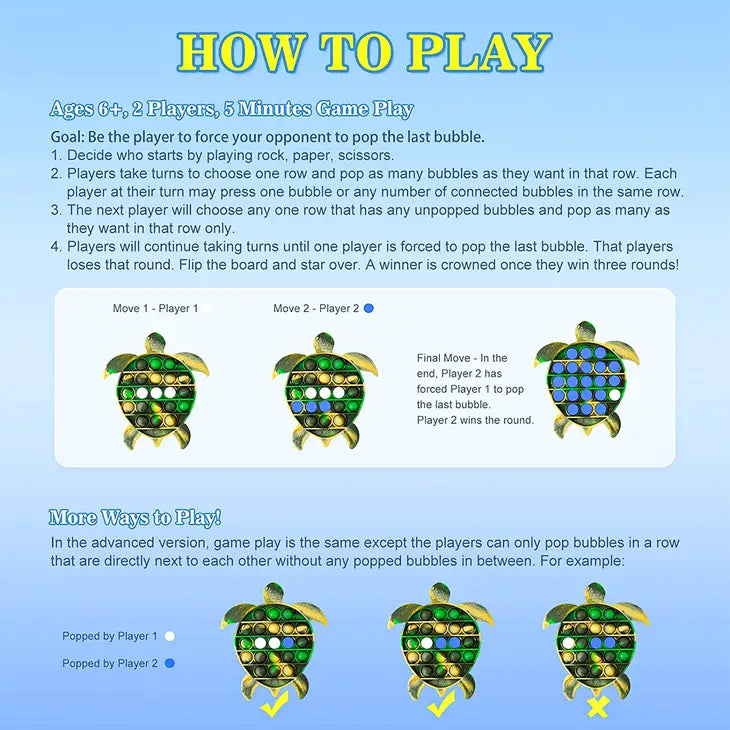 HOW TO PLAY

Ages 6+, 2 Players, 5 Minutes Game Play

Goal: Be the player to force your opponent to pop the last bubble.
1. Decide who starts by playing rock, paper, scissors.
2. Players take turns to choose one row and pop as many bubbles as they want in that row. Each player at their turn may press one bubble or any number of connected bubbles in the same row.
3. The next player will choose any one row that has any unpopped bubbles and pop as many as they want in that row only.
4. Players will continue taking turns until one player is forced to pop the last bubble. That players loses that round. Flip the board and star over. A winner is crowned once they win three rounds!

Move 1 - Player 1

Move 2 - Player 2

Final Move - In the end, Player 2 has forced Player 1 to pop the last bubble. Player 2 wins the round.

More Ways to Play!

In the advanced version, game play is the same except the players can only pop bubbles in a row that are directly next to each other without any popped bubbles in between. For example:

Popped by Player 1

Popped by Player 2