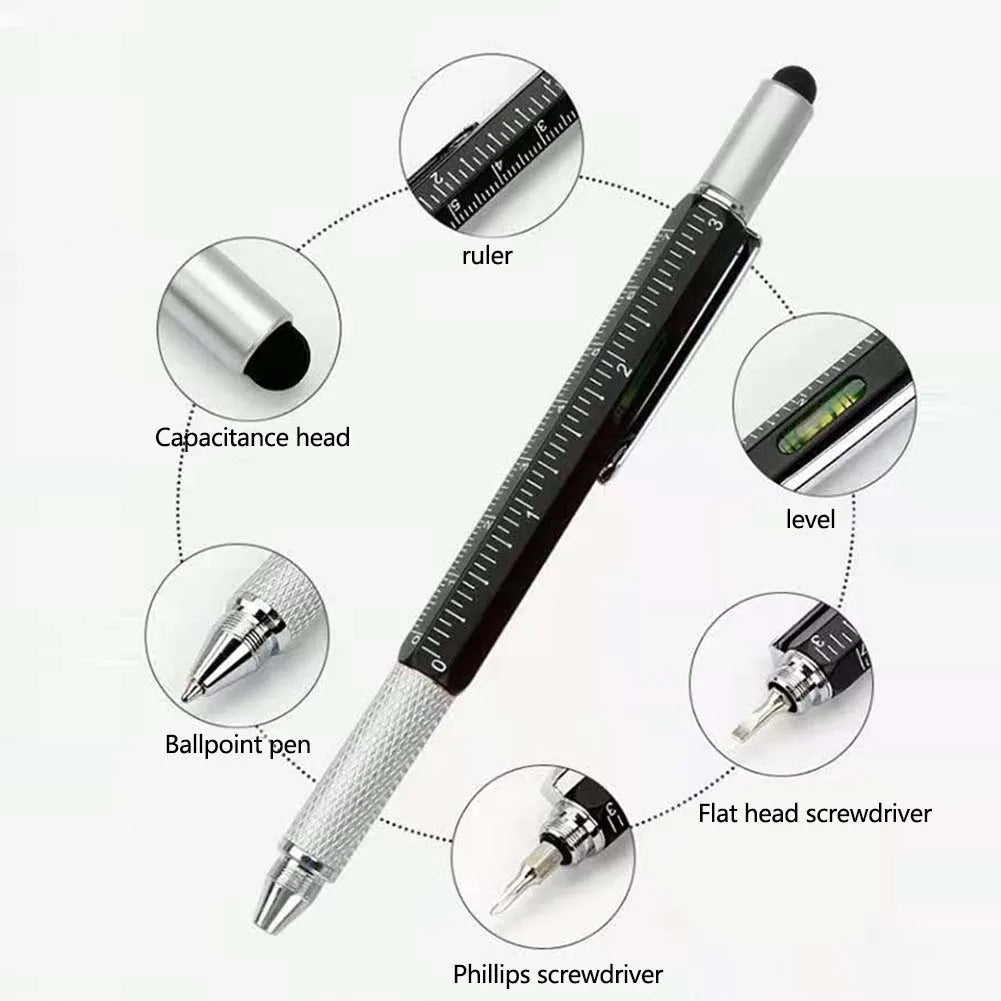 ruler

Capacitance head

level

Ballpoint pen

Flat head screwdriver

Phillips screwdriver

0 1 2 3