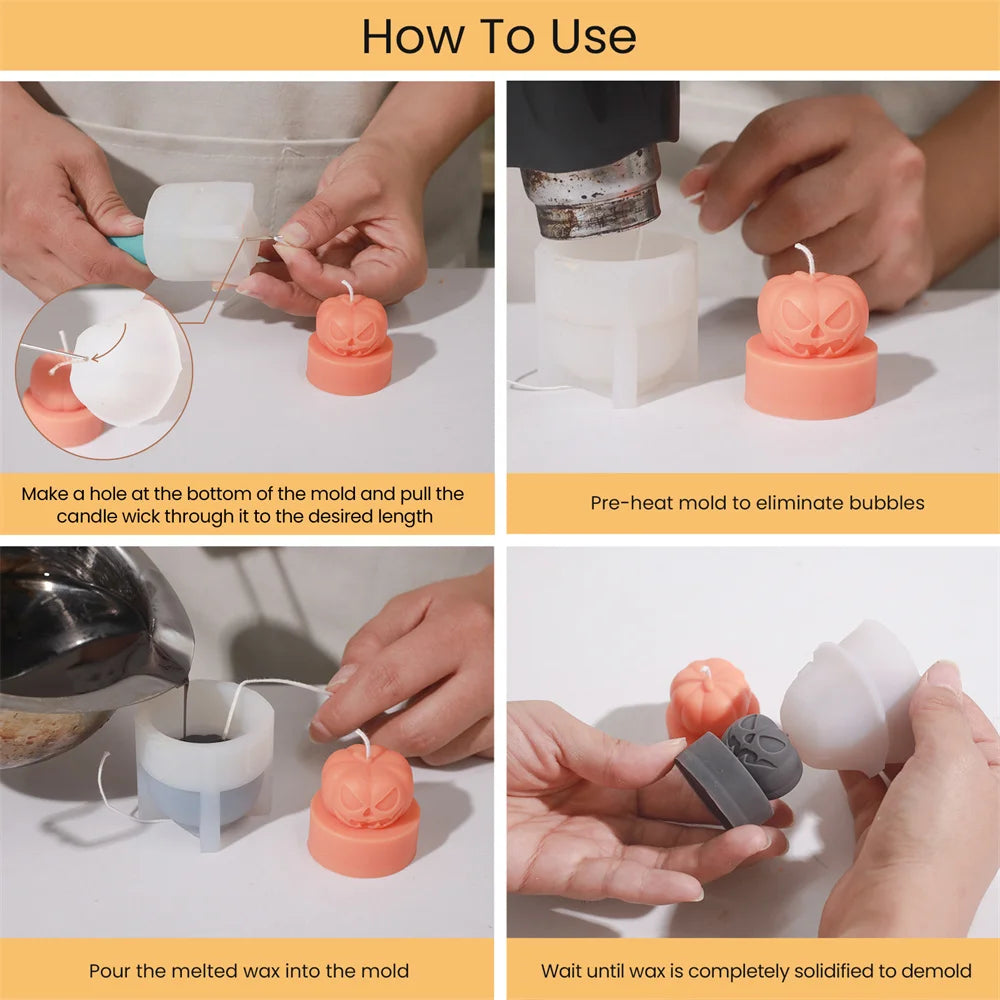 How To Use

Make a hole at the bottom of the mold and pull the candle wick through it to the desired length

Pre-heat mold to eliminate bubbles

Pour the melted wax into the mold

Wait until wax is completely solidified to demold