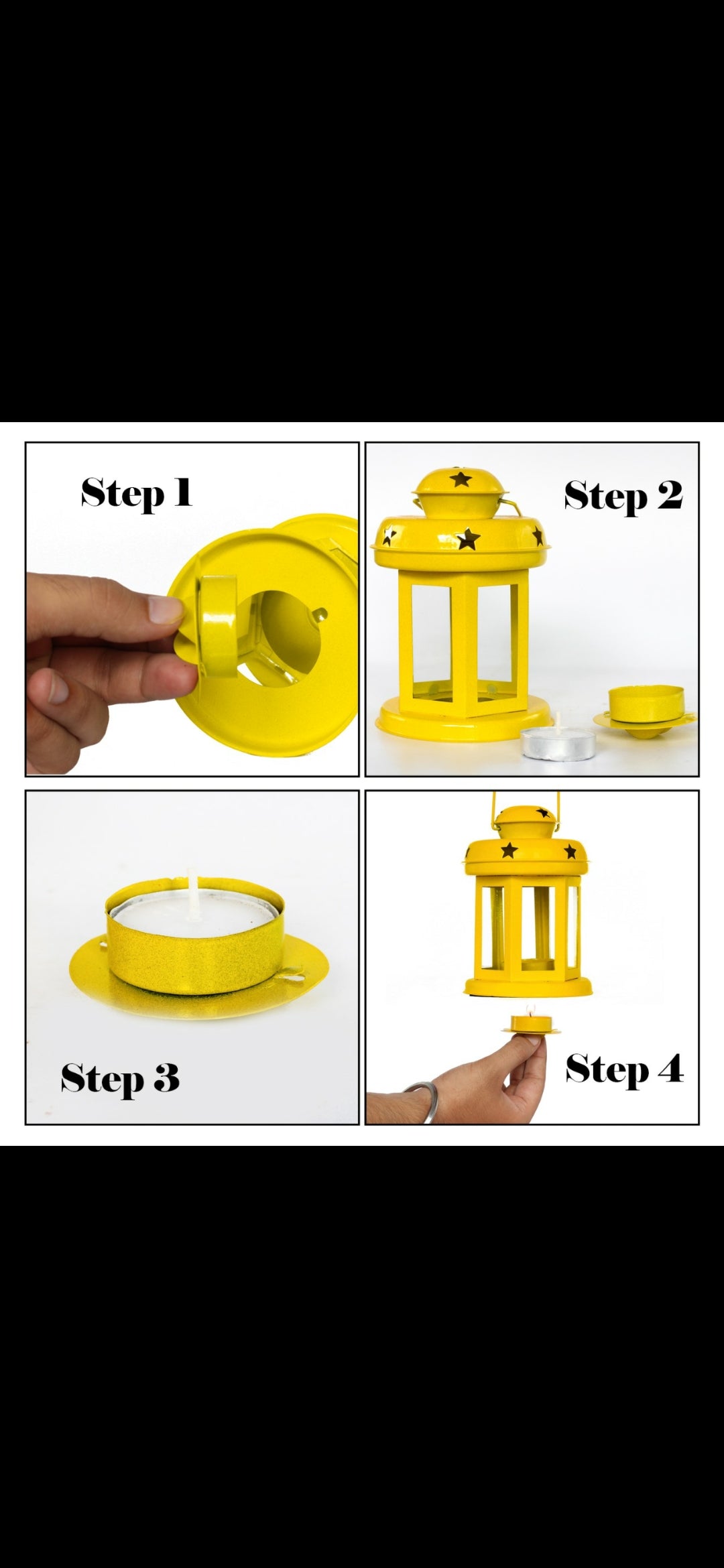 Step 1

Step 2

Step 3

Step 4